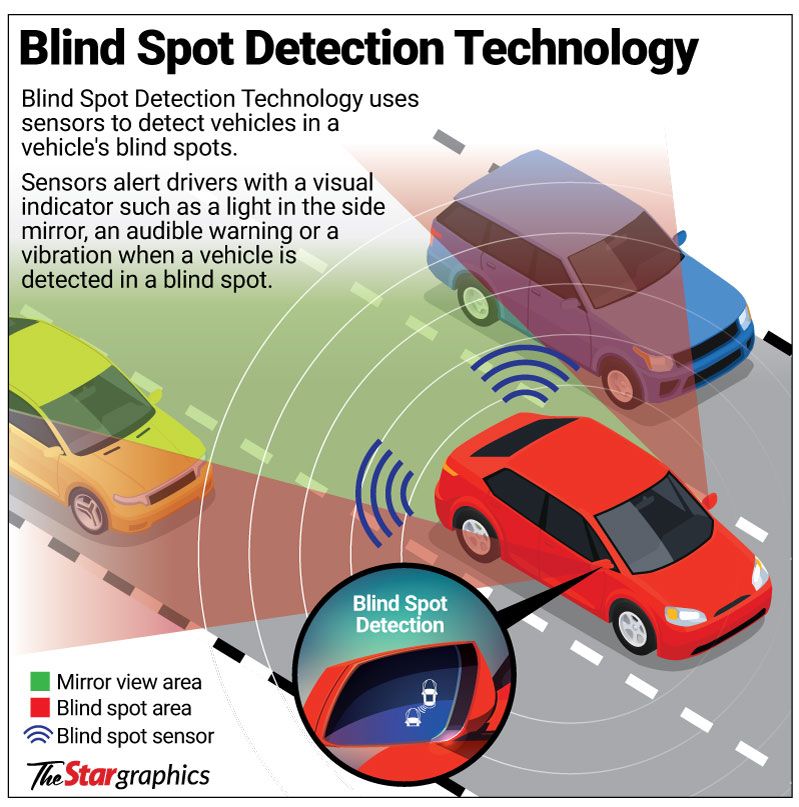 Blind Spot Detection Technology

Blind Spot Detection Technology uses sensors to detect vehicles in a vehicle's blind spots.

Sensors alert drivers with a visual indicator such as a light in the side mirror, an audible warning or a vibration when a vehicle is detected in a blind spot.

Blind Spot Detection

Mirror view area
Blind spot area
Blind spot sensor

The Star graphics