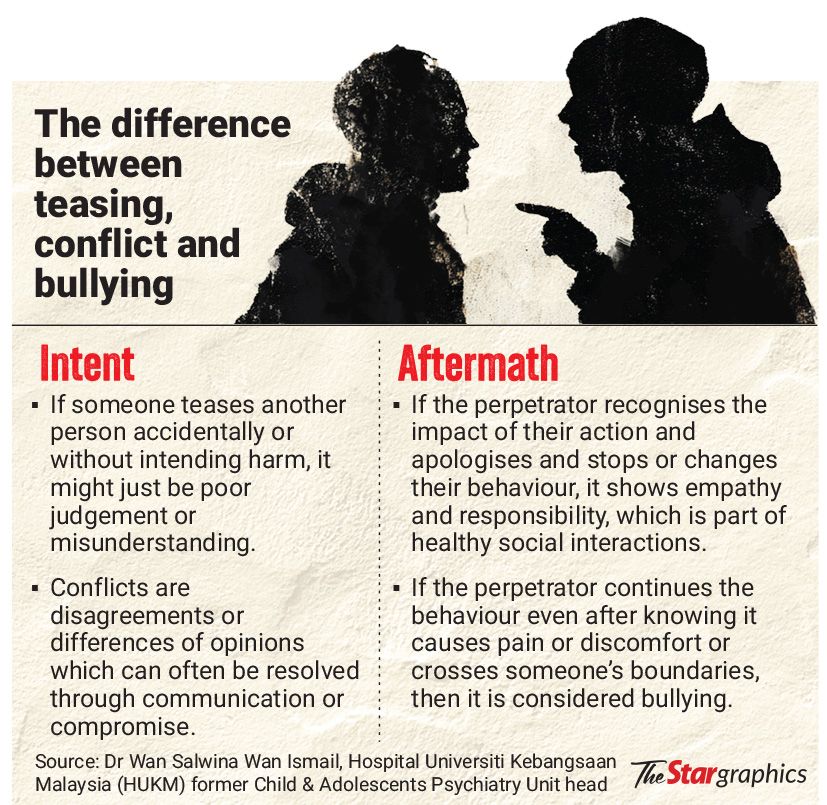 The difference between teasing, conflict and bullying

Intent

▪ If someone teases another person accidentally or without intending harm, it might just be poor judgement or misunderstanding.

▪ Conflicts are disagreements or differences of opinions which can often be resolved through communication or compromise.

Aftermath

▪ If the perpetrator recognises the impact of their action and apologises and stops or changes their behaviour, it shows empathy and responsibility, which is part of healthy social interactions.

▪ If the perpetrator continues the behaviour even after knowing it causes pain or discomfort or crosses someone's boundaries, then it is considered bullying.

Source: Dr Wan Salwina Wan Ismail, Hospital Universiti Kebangsaan Malaysia (HUKM) former Child & Adolescents Psychiatry Unit head

The Star graphics