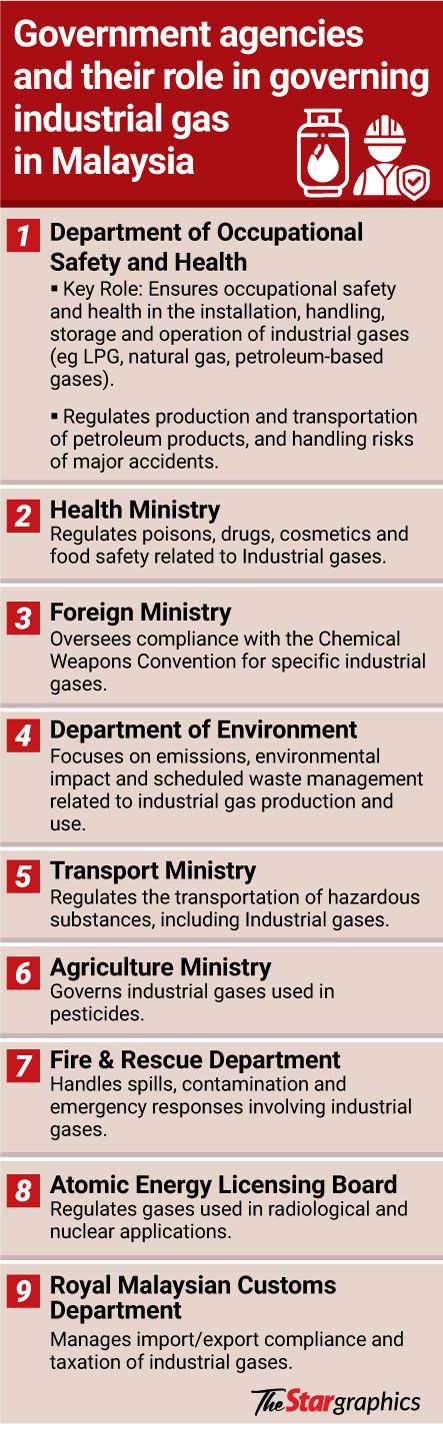 Government agencies and their role in governing industrial gas in Malaysia

1 Department of Occupational Safety and Health

▪ Key Role: Ensures occupational safety and health in the installation, handling, storage and operation of industrial gases (eg LPG, natural gas, petroleum-based gases).

▪ Regulates production and transportation of petroleum products, and handling risks of major accidents.

2 Health Ministry
Regulates poisons, drugs, cosmetics and food safety related to Industrial gases.

3 Foreign Ministry
Oversees compliance with the Chemical Weapons Convention for specific industrial gases.

4 Department of Environment
Focuses on emissions, environmental impact and scheduled waste management related to industrial gas production and use.

5 Transport Ministry
Regulates the transportation of hazardous substances, including Industrial gases.

6 Agriculture Ministry
Governs industrial gases used in pesticides.

7 Fire & Rescue Department
Handles spills, contamination and emergency responses involving industrial gases.

8 Atomic Energy Licensing Board
Regulates gases used in radiological and nuclear applications.

9 Royal Malaysian Customs Department
Manages import/export compliance and taxation of industrial gases.

The Star graphics