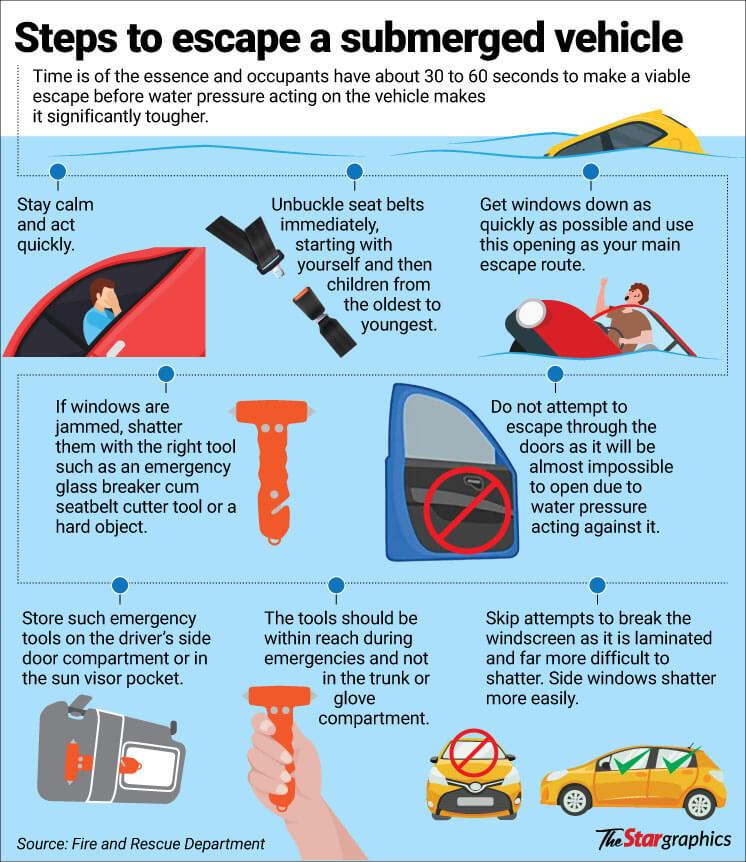 Steps to escape a submerged vehicle

Time is of the essence and occupants have about 30 to 60 seconds to make a viable escape before water pressure acting on the vehicle makes it significantly tougher.

Stay calm and act quickly.

Unbuckle seat belts immediately, starting with yourself and then children from the oldest to youngest.

Get windows down as quickly as possible and use this opening as your main escape route.

If windows are jammed, shatter them with the right tool such as an emergency glass breaker cum seatbelt cutter tool or a hard object.

Do not attempt to escape through the doors as it will be almost impossible to open due to water pressure acting against it.

Store such emergency tools on the driver's side door compartment or in the sun visor pocket.

The tools should be within reach during emergencies and not in the trunk or glove compartment.

Skip attempts to break the windscreen as it is laminated and far more difficult to shatter. Side windows shatter more easily.

Source: Fire and Rescue Department

The Star graphics