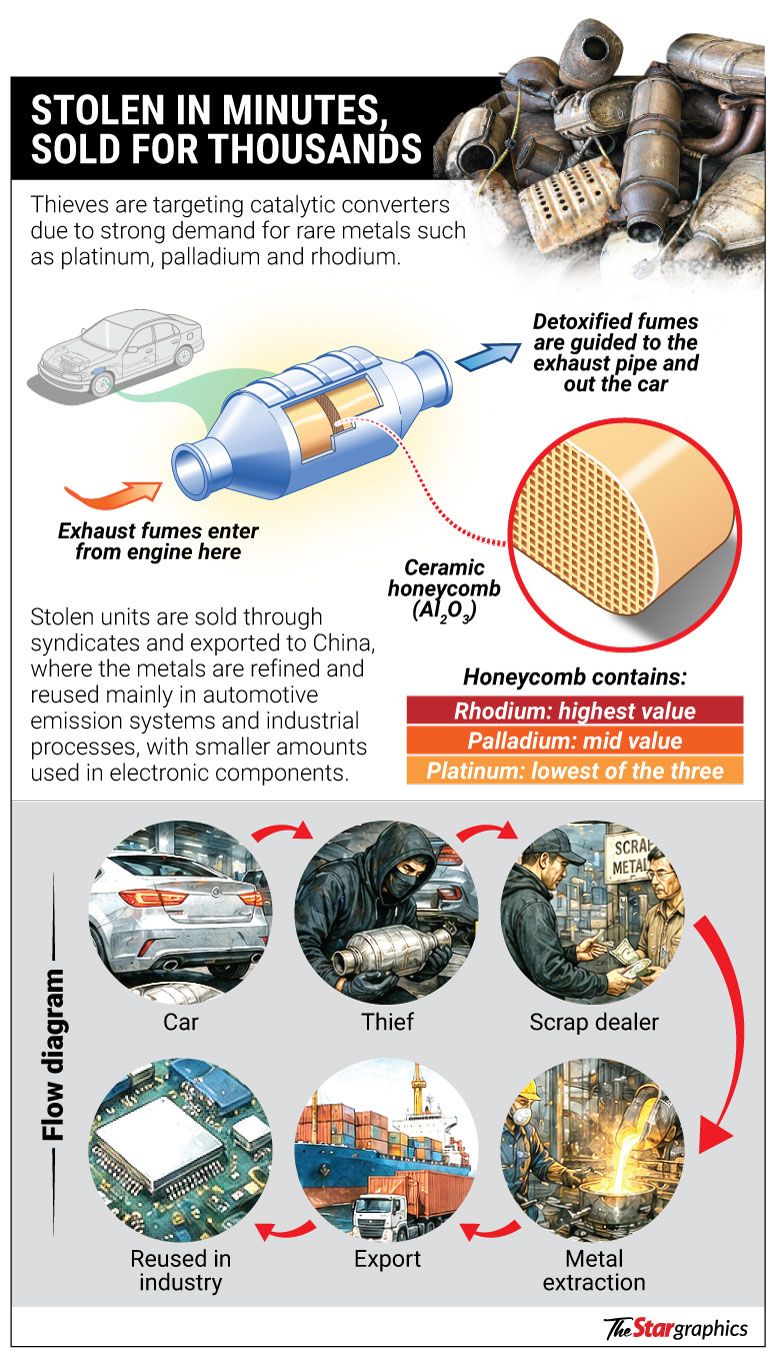 STOLEN IN MINUTES, SOLD FOR THOUSANDS

Thieves are targeting catalytic converters due to strong demand for rare metals such as platinum, palladium and rhodium.

Detoxified fumes are guided to the exhaust pipe and out the car

Exhaust fumes enter from engine here

Ceramic honeycomb ($Al_2O_3$)

Stolen units are sold through syndicates and exported to China, where the metals are refined and reused mainly in automotive emission systems and industrial processes, with smaller amounts used in electronic components.

Honeycomb contains:
Rhodium: highest value
Palladium: mid value
Platinum: lowest of the three

Flow diagram

SCRAP METAL

Car
Thief
Scrap dealer
Metal extraction
Export
Reused in industry

The Star graphics