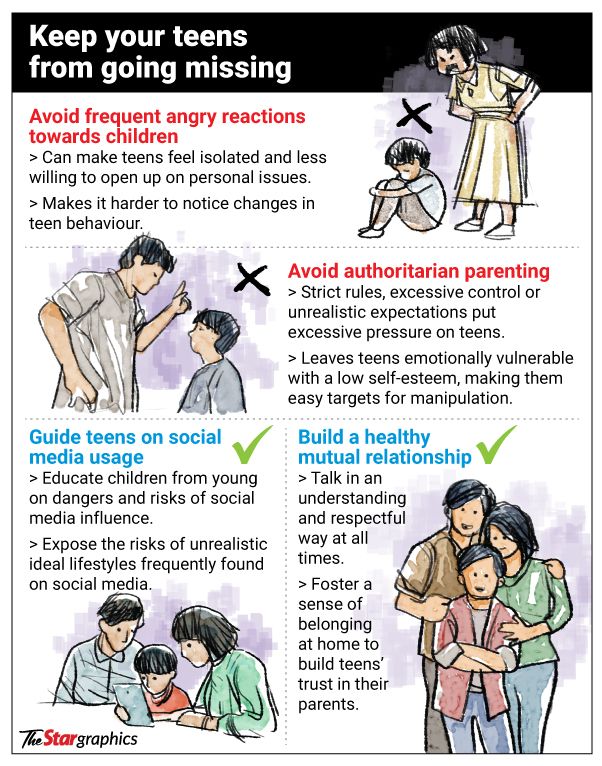 Keep your teens from going missing

Avoid frequent angry reactions towards children

> Can make teens feel isolated and less willing to open up on personal issues.

> Makes it harder to notice changes in teen behaviour.

Avoid authoritarian parenting

> Strict rules, excessive control or unrealistic expectations put excessive pressure on teens.

> Leaves teens emotionally vulnerable with a low self-esteem, making them easy targets for manipulation.

Guide teens on social media usage

> Educate children from young on dangers and risks of social media influence.

> Expose the risks of unrealistic ideal lifestyles frequently found on social media.

Build a healthy mutual relationship

> Talk in an understanding and respectful way at all times.

> Foster a sense of belonging at home to build teens' trust in their parents.

The Star graphics