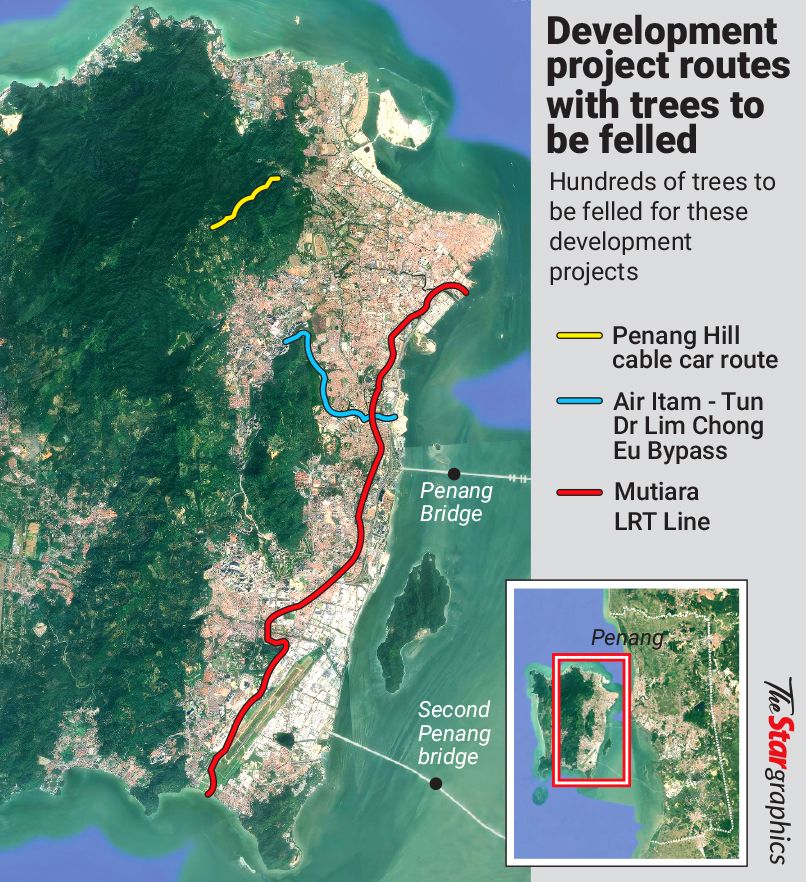 Development project routes with trees to be felled

Hundreds of trees to be felled for these development projects

Penang Hill cable car route

Air Itam - Tun Dr Lim Chong Eu Bypass

Mutiara LRT Line

Penang Bridge

Second Penang bridge

Penang

The Star graphics