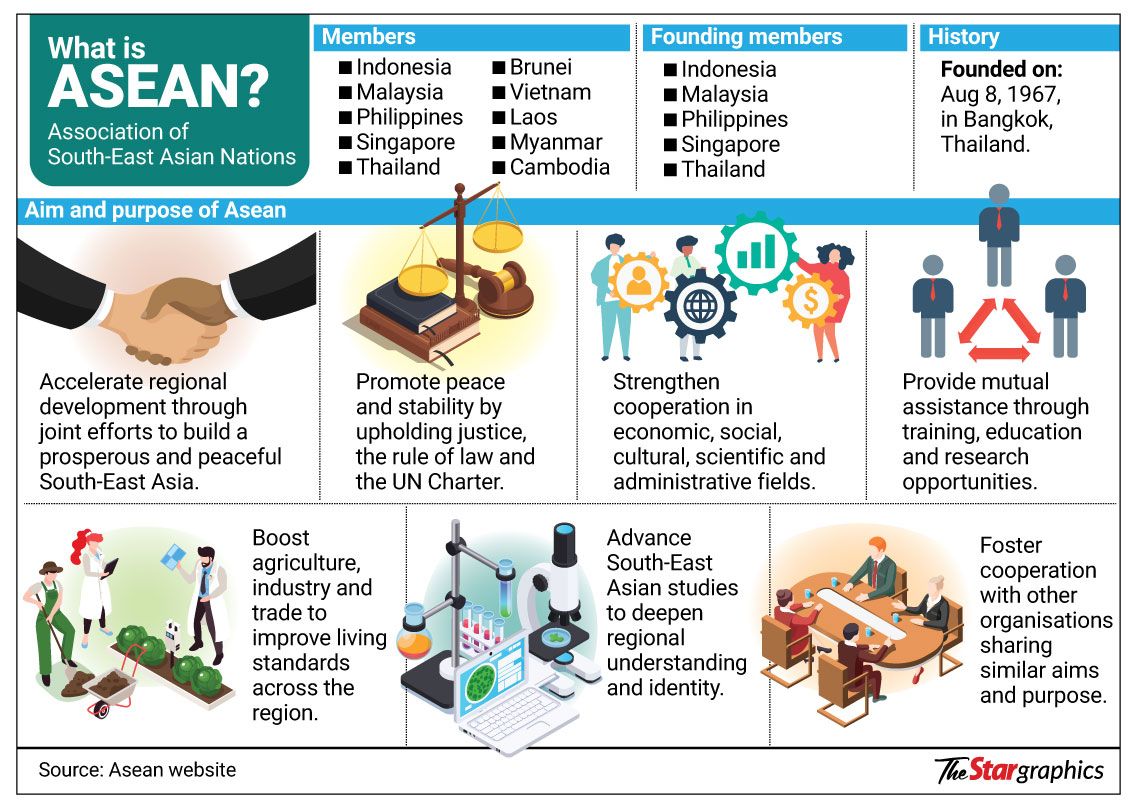 What is ASEAN?
Association of South-East Asian Nations

Members
■ Indonesia
■ Malaysia
■ Philippines
■ Singapore
■ Thailand
■ Brunei
■ Vietnam
■ Laos
■ Myanmar
■ Cambodia

Founding members
■ Indonesia
■ Malaysia
■ Philippines
■ Singapore
■ Thailand

History
Founded on: Aug 8, 1967, in Bangkok, Thailand.

Aim and purpose of Asean

Accelerate regional development through joint efforts to build a prosperous and peaceful South-East Asia.

Promote peace and stability by upholding justice, the rule of law and the UN Charter.

Strengthen cooperation in economic, social, cultural, scientific and administrative fields.

Provide mutual assistance through training, education and research opportunities.

Boost agriculture, industry and trade to improve living standards across the region.

Advance South-East Asian studies to deepen regional understanding and identity.

Foster cooperation with other organisations sharing similar aims and purpose.

Source: Asean website

The Star graphics