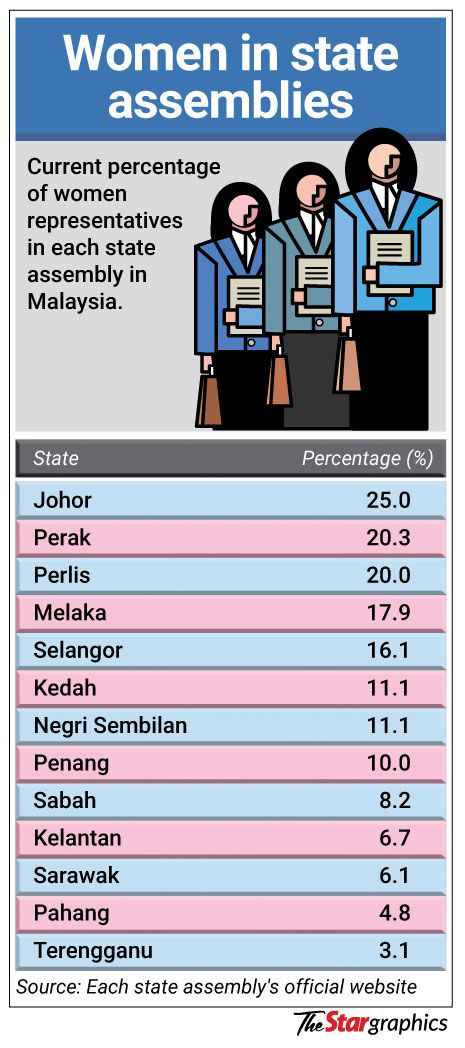 Women in state assemblies

Current percentage of women representatives in each state assembly in Malaysia.

| State | Percentage (%) |
|---|---|
| Johor | 25.0 |
| Perak | 20.3 |
| Perlis | 20.0 |
| Melaka | 17.9 |
| Selangor | 16.1 |
| Kedah | 11.1 |
| Negri Sembilan | 11.1 |
| Penang | 10.0 |
| Sabah | 8.2 |
| Kelantan | 6.7 |
| Sarawak | 6.1 |
| Pahang | 4.8 |
| Terengganu | 3.1 |

Source: Each state assembly's official website

The Star graphics